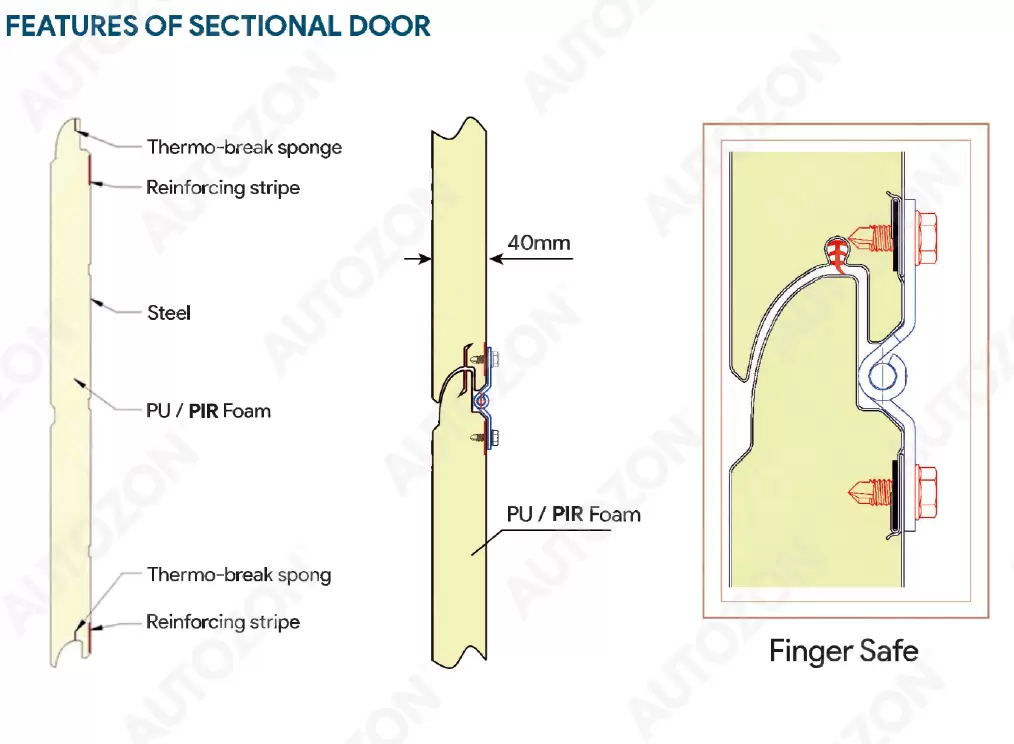 FEATURES OF SECTIONAL DOOR

Thermo-break sponge
Reinforcing stripe
Steel
PU / PIR Foam
Thermo-break spong
Reinforcing stripe

40mm
PU / PIR Foam

Finger Safe

AUTOZON